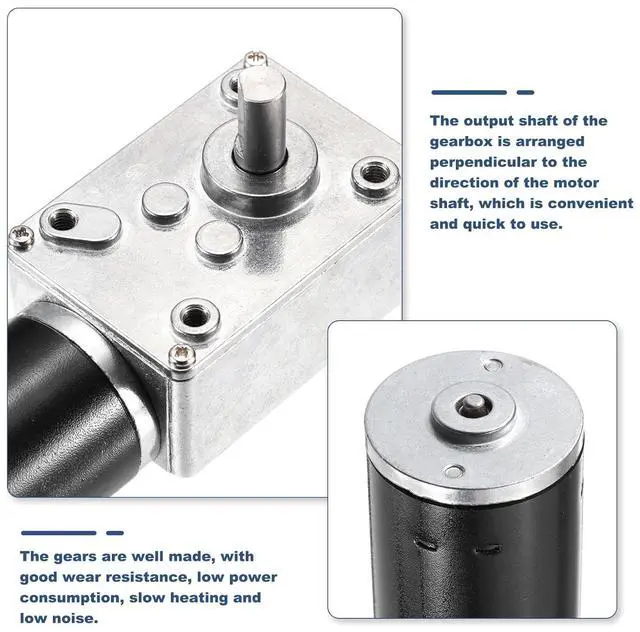 The output shaft of the gearbox is arranged perpendicular to the direction of the motor shaft, which is convenient and quick to use.

The gears are well made, with good wear resistance, low power consumption, slow heating and low noise.