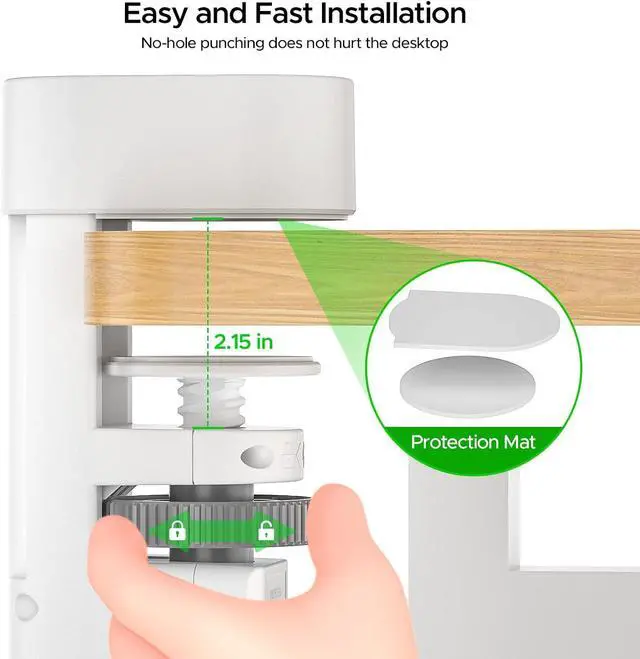 Easy and Fast Installation
No-hole punching does not hurt the desktop

2.15 in

Protection Mat