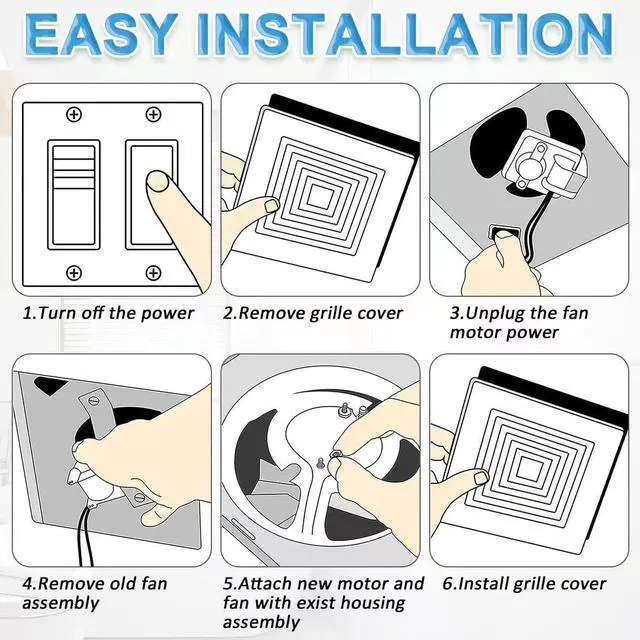 EASY INSTALLATION

1.Turn off the power

2.Remove grille cover

3.Unplug the fan motor power

4.Remove old fan assembly

5.Attach new motor and fan with exist housing assembly

6.Install grille cover