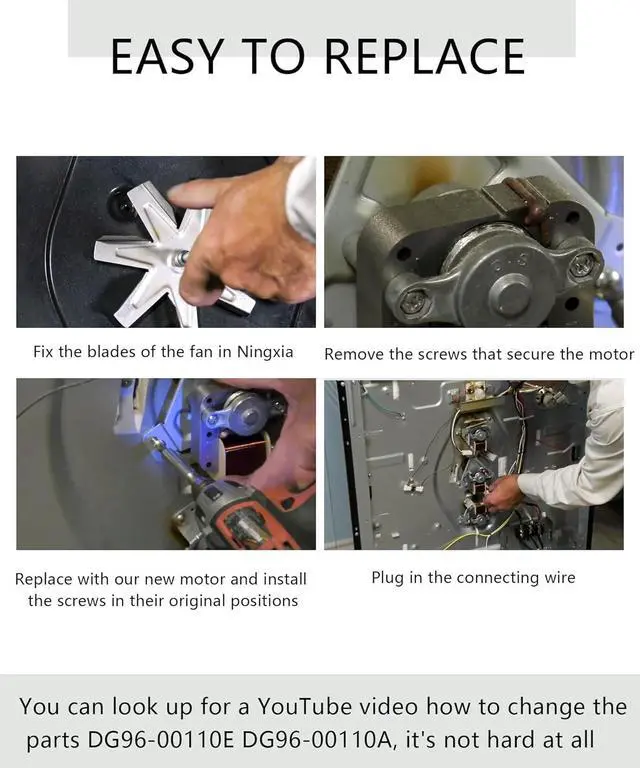 EASY TO REPLACE

Fix the blades of the fan in Ningxia

Remove the screws that secure the motor

Replace with our new motor and install the screws in their original positions

Plug in the connecting wire

You can look up for a YouTube video how to change the parts DG96-00110E DG96-00110A, it's not hard at all