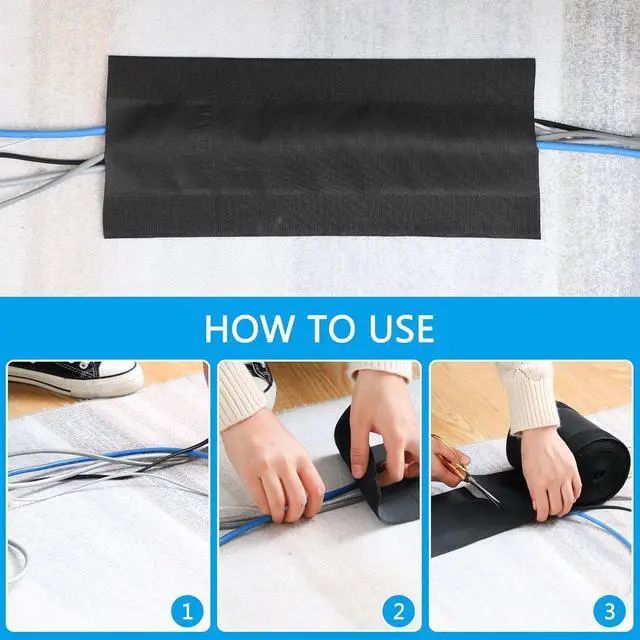 HOW TO USE

1

2

3