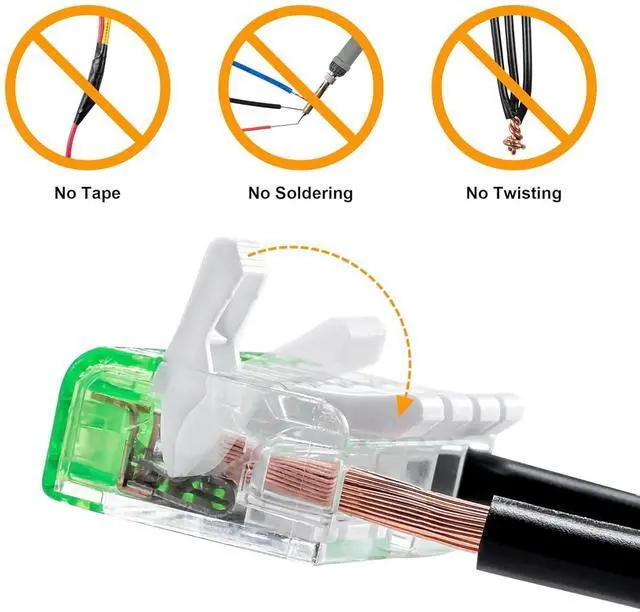 No Tape

No Soldering

No Twisting