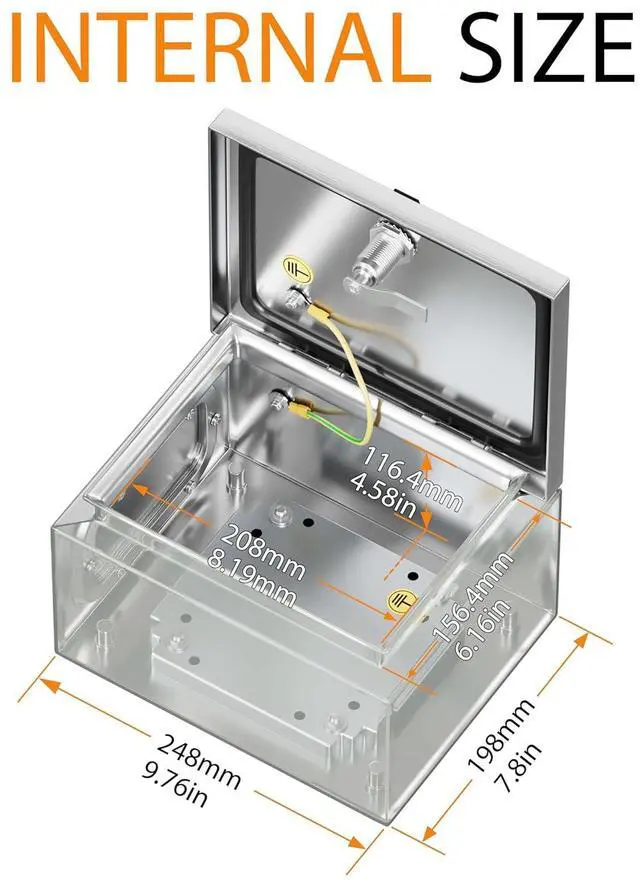 INTERNAL SIZE

116.4mm
4.58in

208mm
8.19mm

156.4mm
6.16in

248mm
9.76in

198mm
7.8in