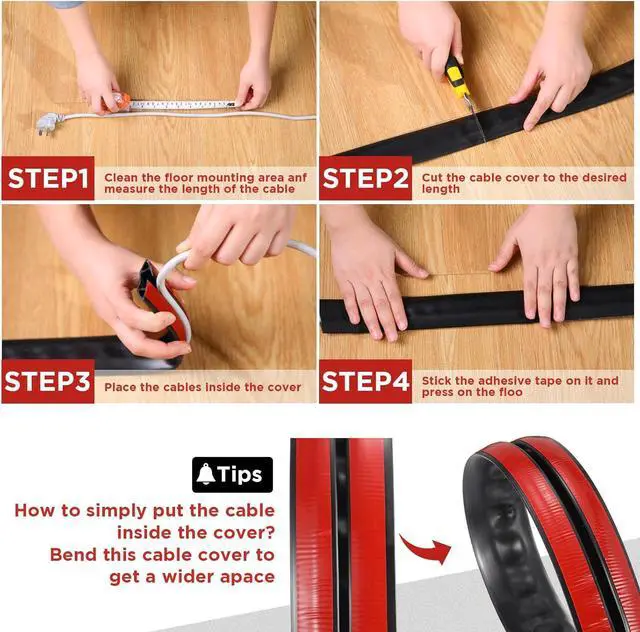 STEP1 Clean the floor mounting area anf measure the length of the cable

STEP2 Cut the cable cover to the desired length

STEP3 Place the cables inside the cover

STEP4 Stick the adhesive tape on it and press on the floo

Tips

How to simply put the cable inside the cover? Bend this cable cover to get a wider apace