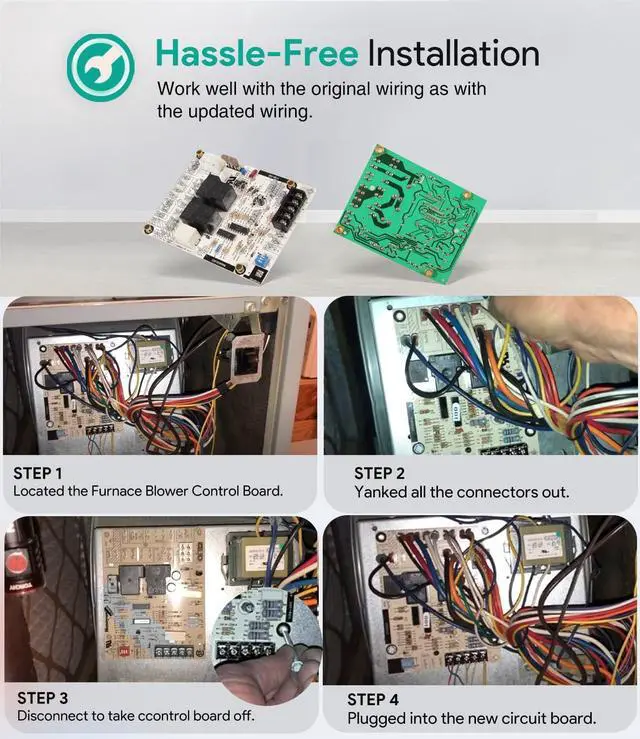 Hassle-Free Installation
Work well with the original wiring as with the updated wiring.

STEP 1
Located the Furnace Blower Control Board.

STEP 2
Yanked all the connectors out.

STEP 3
Disconnect to take ccontrol board off.

STEP 4
Plugged into the new circuit board.