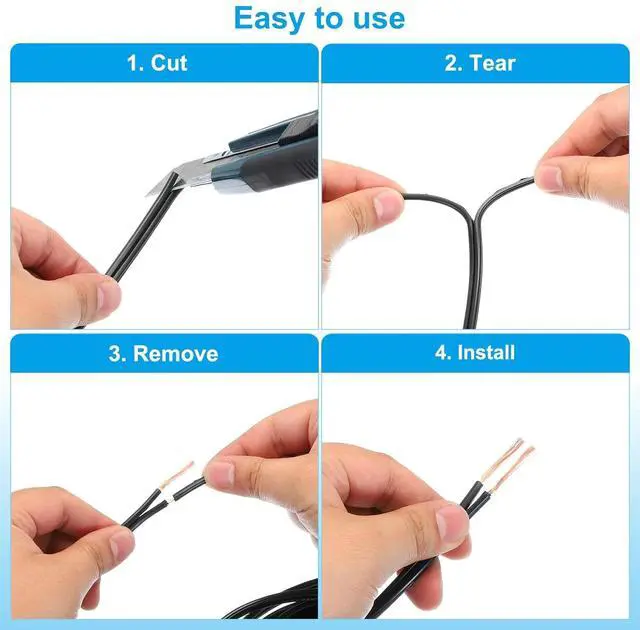 Easy to use

1. Cut

2. Tear

3. Remove

4. Install