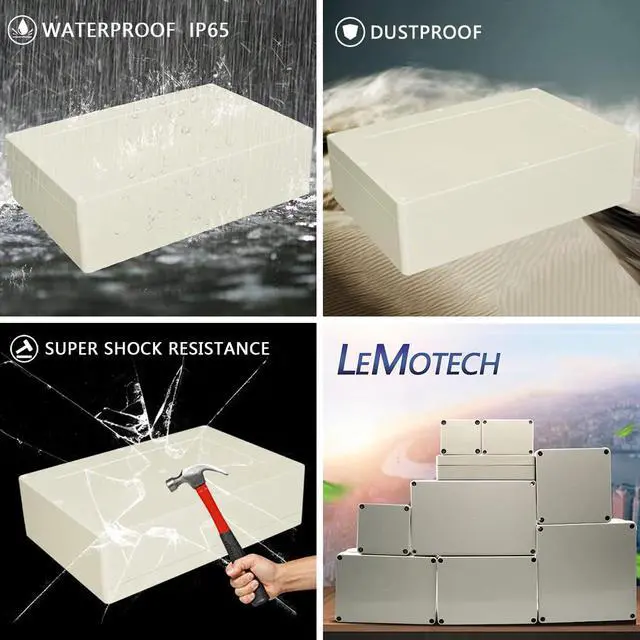 WATERPROOF IP65

DUSTPROOF

SUPER SHOCK RESISTANCE

LEMOTECH