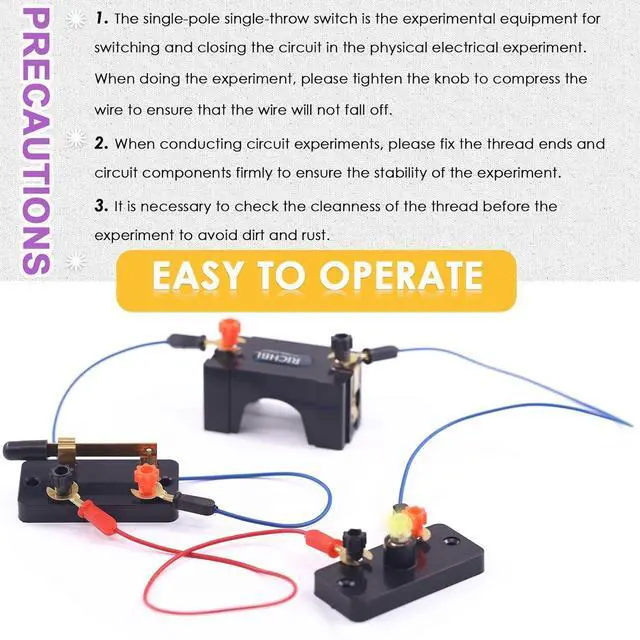 PRECAUTIONS

1. The single-pole single-throw switch is the experimental equipment for switching and closing the circuit in the physical electrical experiment. When doing the experiment, please tighten the knob to compress the wire to ensure that the wire will not fall off.

2. When conducting circuit experiments, please fix the thread ends and circuit components firmly to ensure the stability of the experiment.

3. It is necessary to check the cleanness of the thread before the experiment to avoid dirt and rust.

EASY TO OPERATE

RICHBL