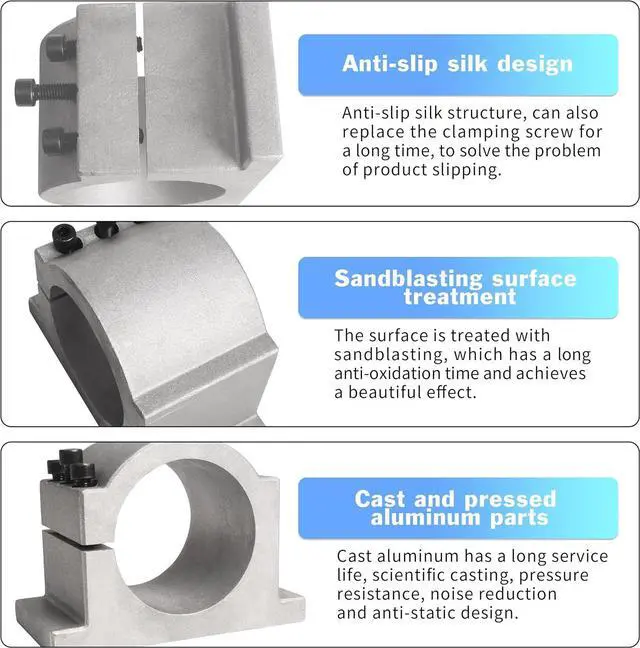 Anti-slip silk design

Anti-slip silk structure, can also replace the clamping screw for a long time, to solve the problem of product slipping.

Sandblasting surface treatment

The surface is treated with sandblasting, which has a long anti-oxidation time and achieves a beautiful effect.

Cast and pressed aluminum parts

Cast aluminum has a long service life, scientific casting, pressure resistance, noise reduction and anti-static design.