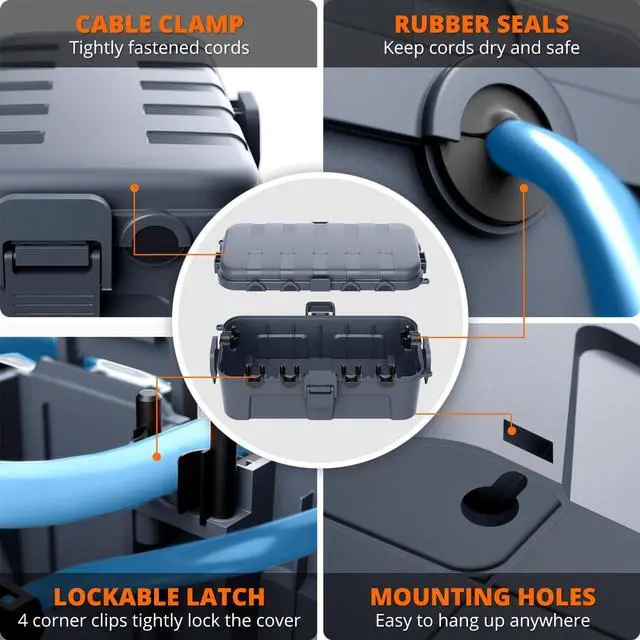 CABLE CLAMP
Tightly fastened cords

RUBBER SEALS
Keep cords dry and safe

LOCKABLE LATCH
4 corner clips tightly lock the cover

MOUNTING HOLES
Easy to hang up anywhere