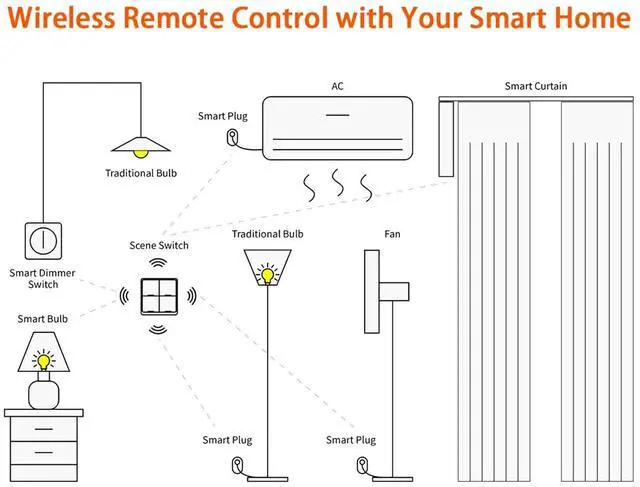 Wireless Remote Control with Your Smart Home

AC

Smart Curtain

Smart Plug

Traditional Bulb

Scene Switch

Traditional Bulb

Fan

Smart Dimmer Switch

Smart Bulb

Smart Plug

Smart Plug