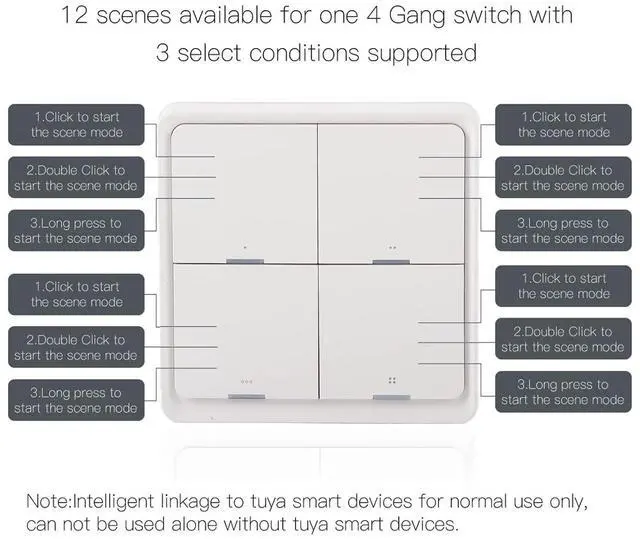 12 scenes available for one 4 Gang switch with
3 select conditions supported

1.Click to start the scene mode

2.Double Click to start the scene mode

3.Long press to start the scene mode

1.Click to start the scene mode

2.Double Click to start the scene mode

3.Long press to start the scene mode

1.Click to start the scene mode

2.Double Click to start the scene mode

3.Long press to start the scene mode

1.Click to start the scene mode

2.Double Click to start the scene mode

3.Long press to start the scene mode

Note:Intelligent linkage to tuya smart devices for normal use only, can not be used alone without tuya smart devices.