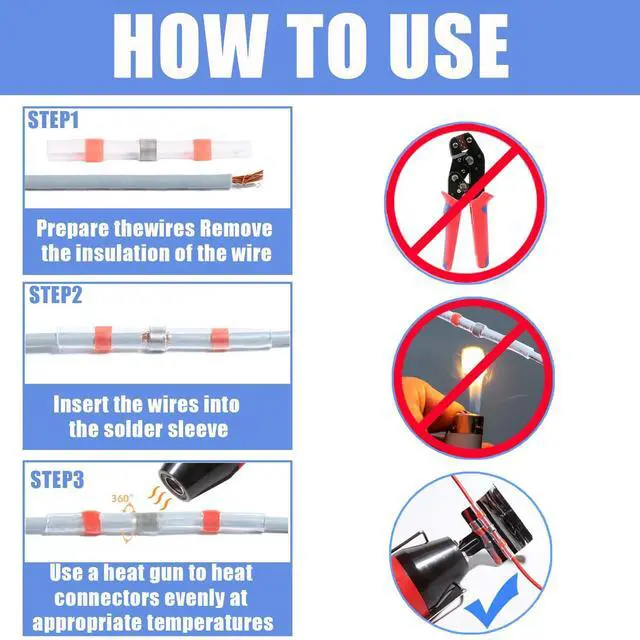 HOW TO USE

STEP1

Prepare thewires Remove the insulation of the wire

STEP2

Insert the wires into the solder sleeve

STEP3

360°

Use a heat gun to heat connectors evenly at appropriate temperatures