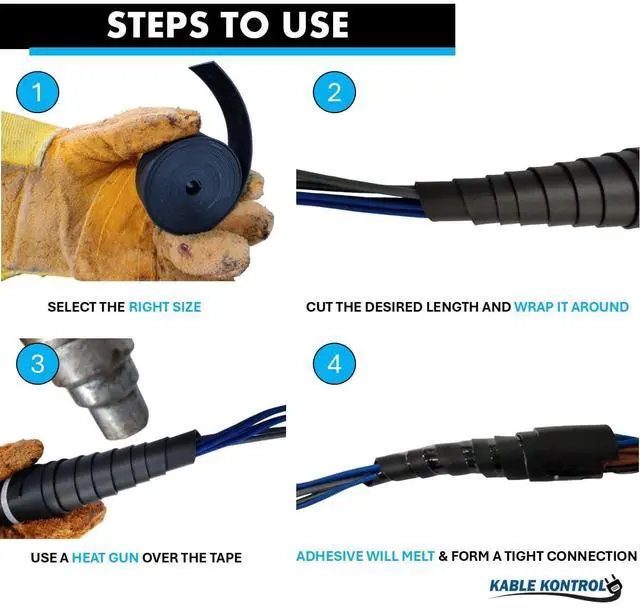 STEPS TO USE

1

SELECT THE RIGHT SIZE

2

CUT THE DESIRED LENGTH AND WRAP IT AROUND

3

USE A HEAT GUN OVER THE TAPE

4

ADHESIVE WILL MELT & FORM A TIGHT CONNECTION

KABLE KONTROL