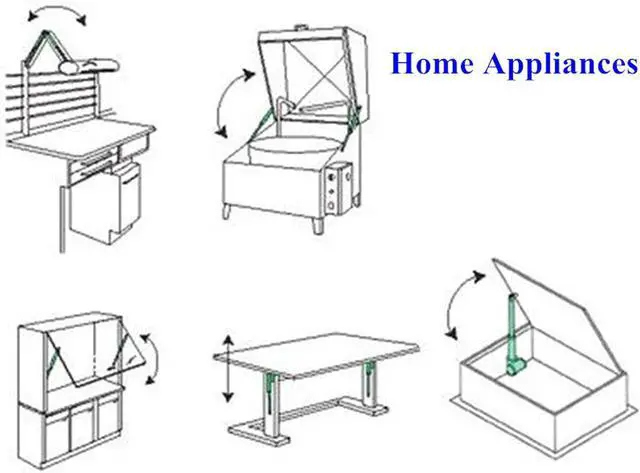 Home Appliances