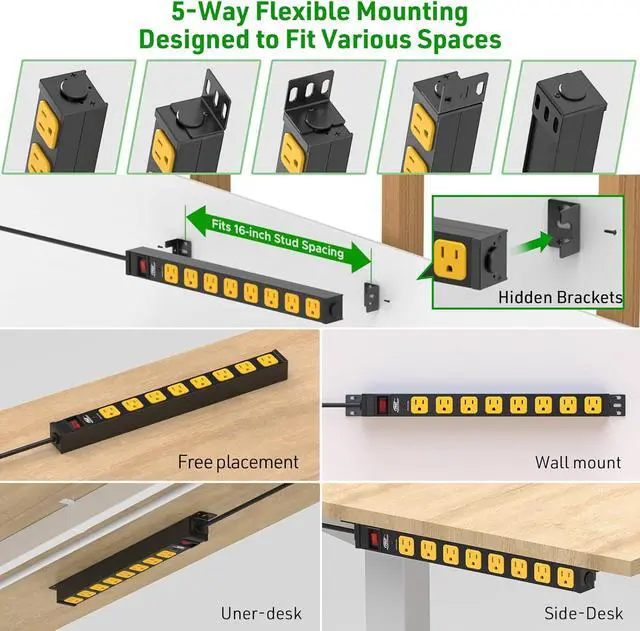 5-Way Flexible Mounting
Designed to Fit Various Spaces

Fits 16-inch Stud Spacing

Hidden Brackets

Free placement

Wall mount

Uner-desk

Side-Desk