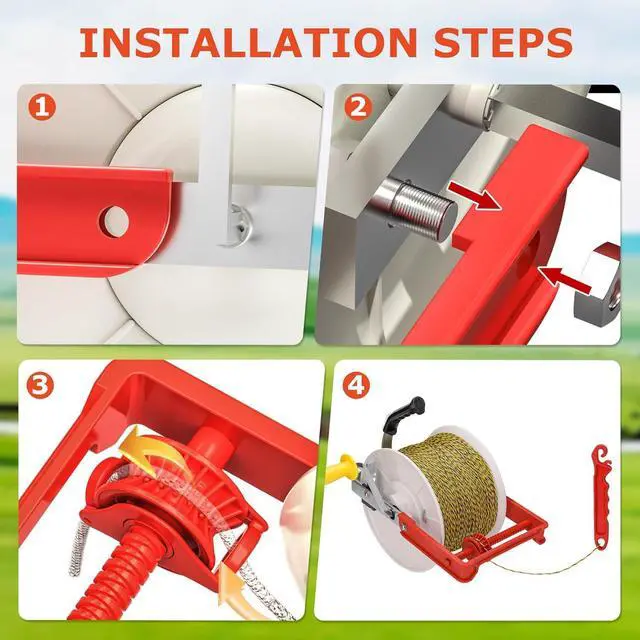 INSTALLATION STEPS

1

2

3

4