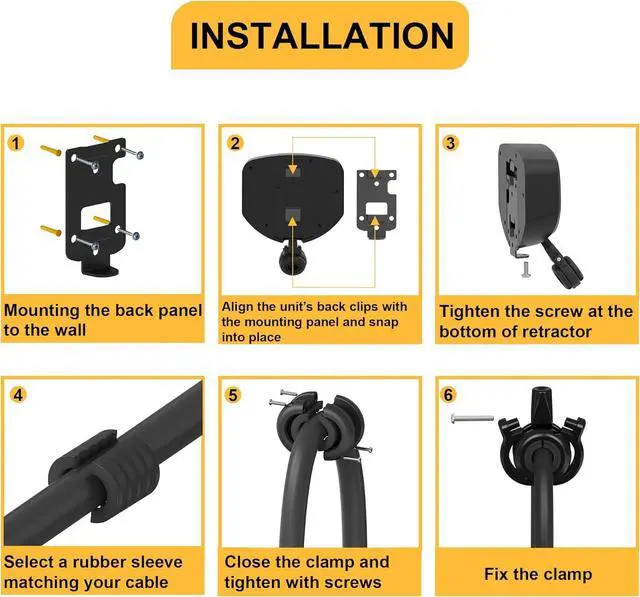 INSTALLATION

1

Mounting the back panel to the wall

2

Align the unit's back clips with the mounting panel and snap into place

3

Tighten the screw at the bottom of retractor

4

Select a rubber sleeve matching your cable

5

Close the clamp and tighten with screws

6

Fix the clamp