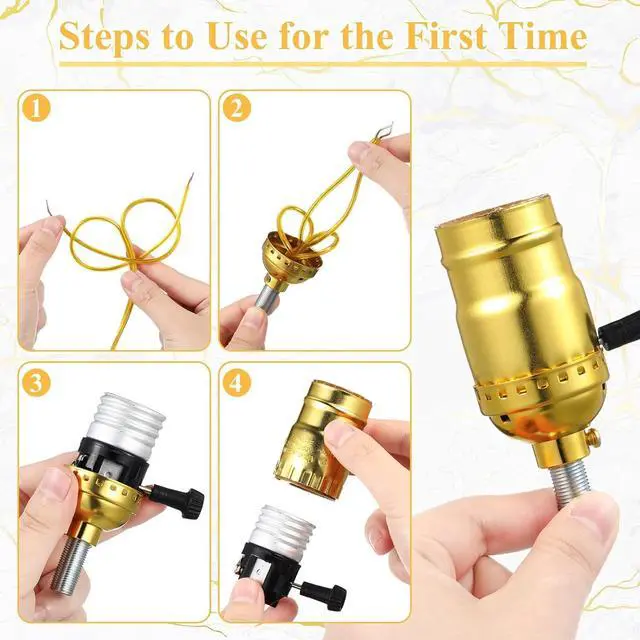 Steps to Use for the First Time

1

2

3

4