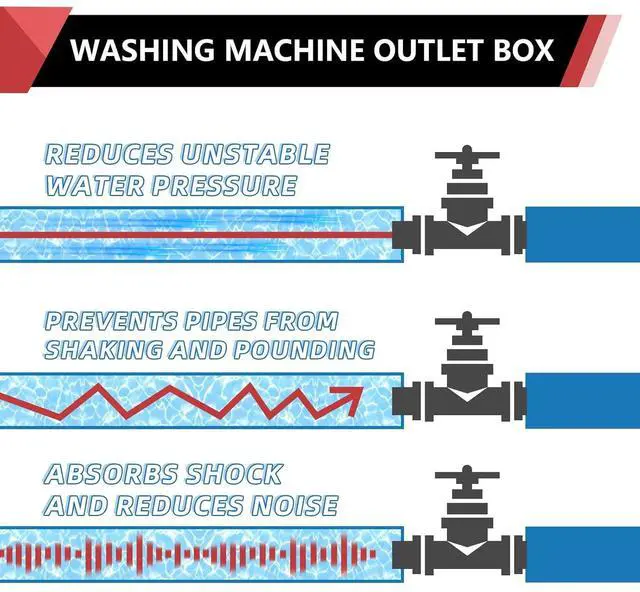 WASHING MACHINE OUTLET BOX

REDUCES UNSTABLE WATER PRESSURE

PREVENTS PIPES FROM SHAKING AND POUNDING

ABSORBS SHOCK AND REDUCES NOISE