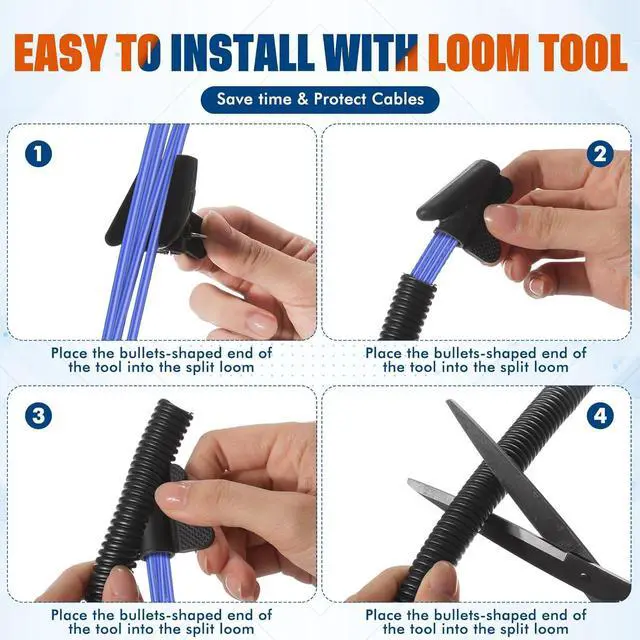 EASY TO INSTALL WITH LOOM TOOL

Save time & Protect Cables

1

Place the bullets-shaped end of the tool into the split loom

2

Place the bullets-shaped end of the tool into the split loom

3

Place the bullets-shaped end of the tool into the split loom

4

Place the bullets-shaped end of the tool into the split loom