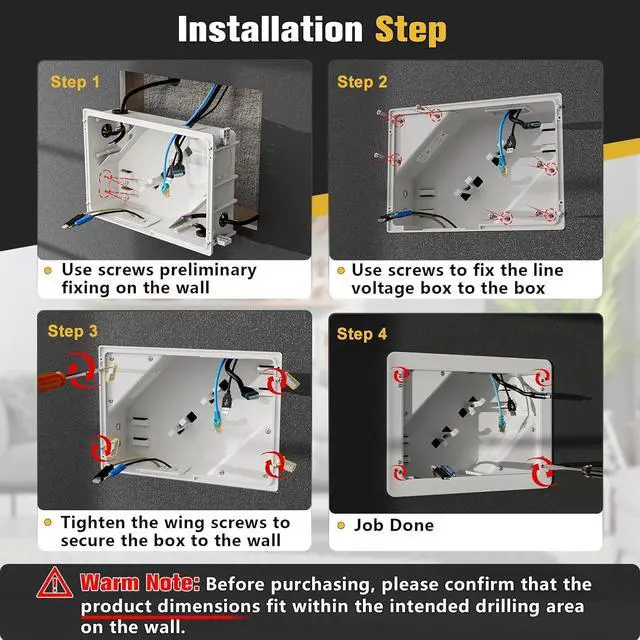 Installation Step

Step 1

Use screws preliminary fixing on the wall

Step 2

Use screws to fix the line voltage box to the box

Step 3

Tighten the wing screws to secure the box to the wall

Step 4

Job Done

Warm Note: Before purchasing, please confirm that the product dimensions fit within the intended drilling area on the wall.