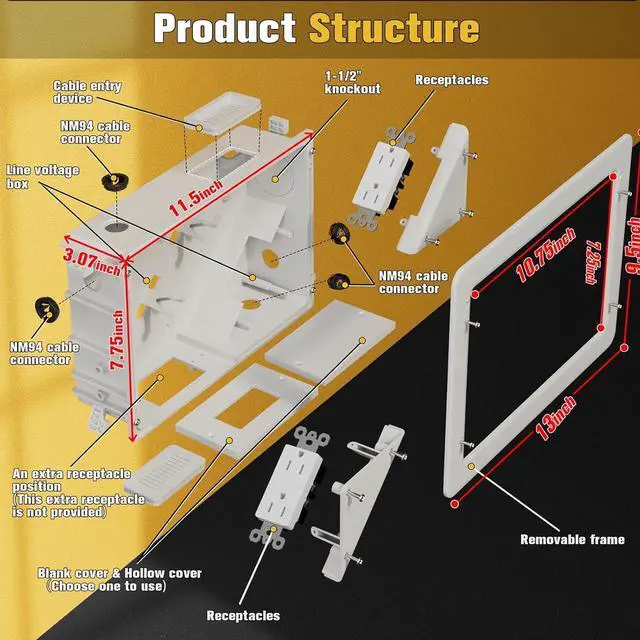 Product Structure

Cable entry device

NM94 cable connector

Line voltage box

1-1/2" knockout

Receptacles

11.5inch

3.07inch

7.75inch

NM94 cable connector

NM94 cable connector

10.75inch

7.25inch

9.5inch

13inch

An extra receptacle position (This extra receptacle is not provided)

Blank cover & Hollow cover (Choose one to use)

Receptacles

Removable frame