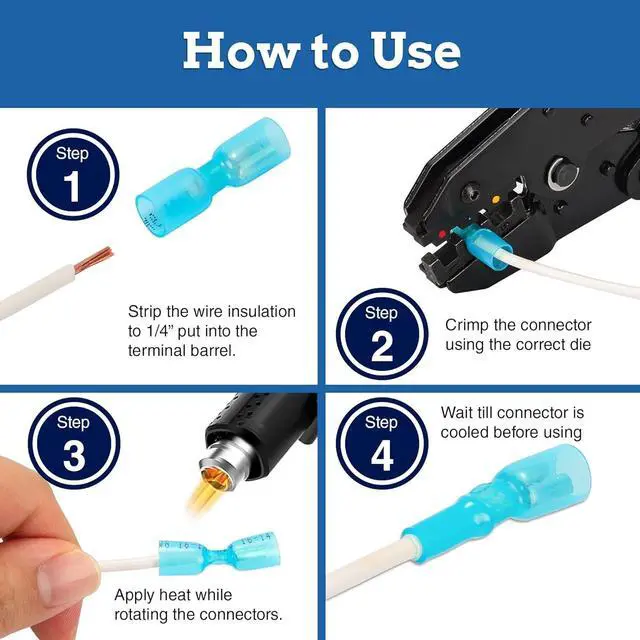 How to Use

Step 1

Strip the wire insulation to 1/4" put into the terminal barrel.

Step 2

Crimp the connector using the correct die

Step 3

Apply heat while rotating the connectors.

Step 4

Wait till connector is cooled before using