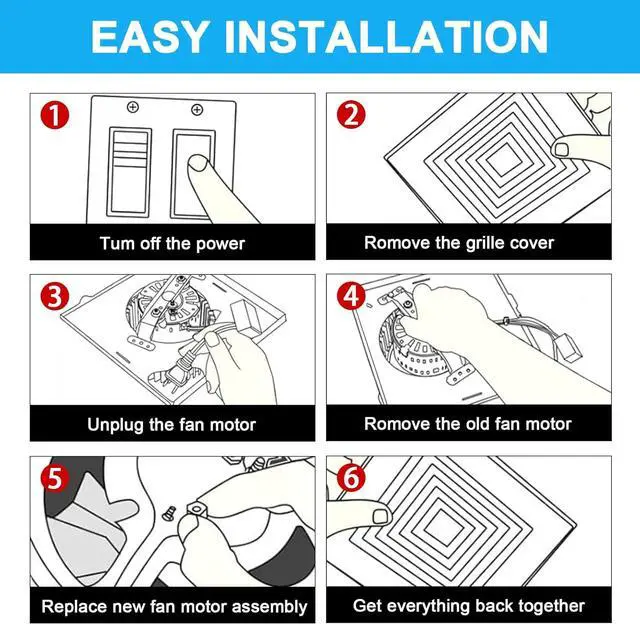 EASY INSTALLATION

1
Tum off the power

2
Romove the grille cover

3
Unplug the fan motor

4
Romove the old fan motor

5
Replace new fan motor assembly

6
Get everything back together