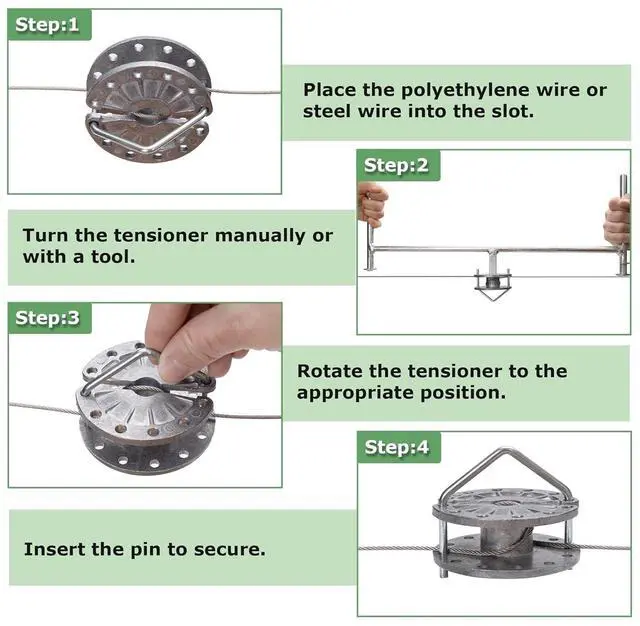 Step:1

Place the polyethylene wire or steel wire into the slot.

Step:2

Turn the tensioner manually or with a tool.

Step:3

Rotate the tensioner to the appropriate position.

Step:4

Insert the pin to secure.