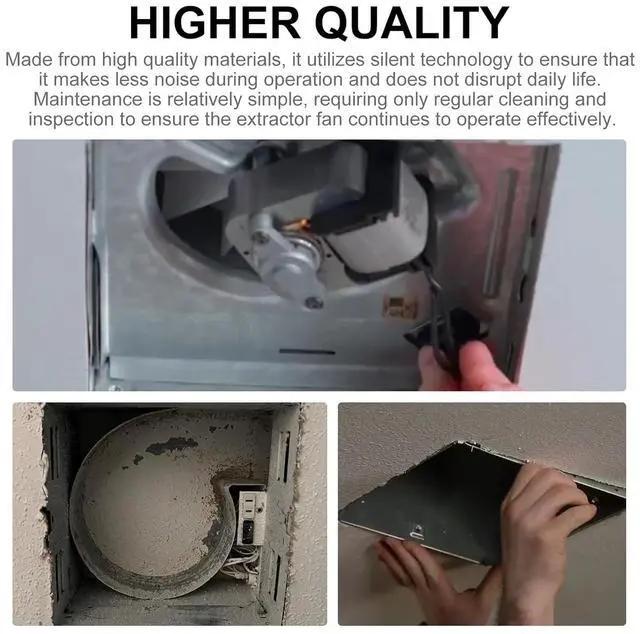 HIGHER QUALITY

Made from high quality materials, it utilizes silent technology to ensure that it makes less noise during operation and does not disrupt daily life. Maintenance is relatively simple, requiring only regular cleaning and inspection to ensure the extractor fan continues to operate effectively.