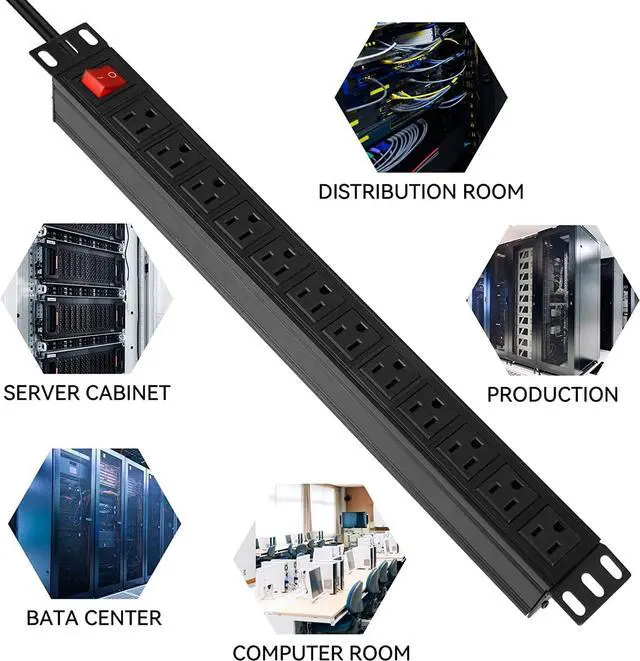 DISTRIBUTION ROOM

SERVER CABINET

PRODUCTION

BATA CENTER

COMPUTER ROOM