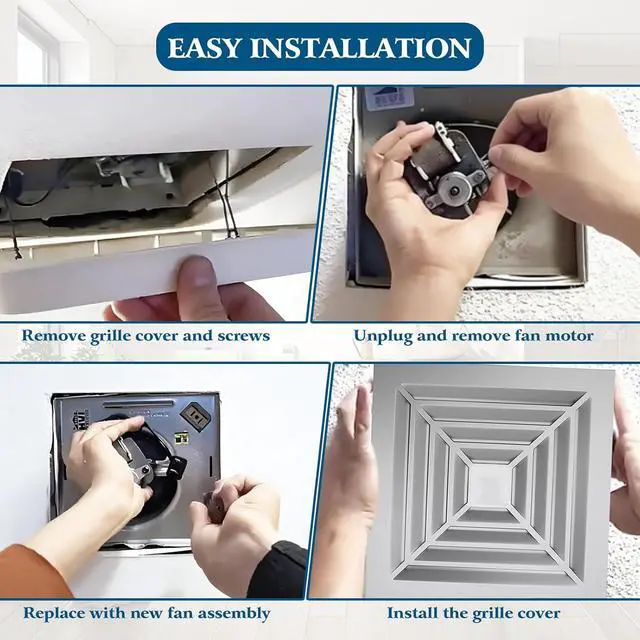 EASY INSTALLATION

Remove grille cover and screws

Unplug and remove fan motor

Replace with new fan assembly

Install the grille cover