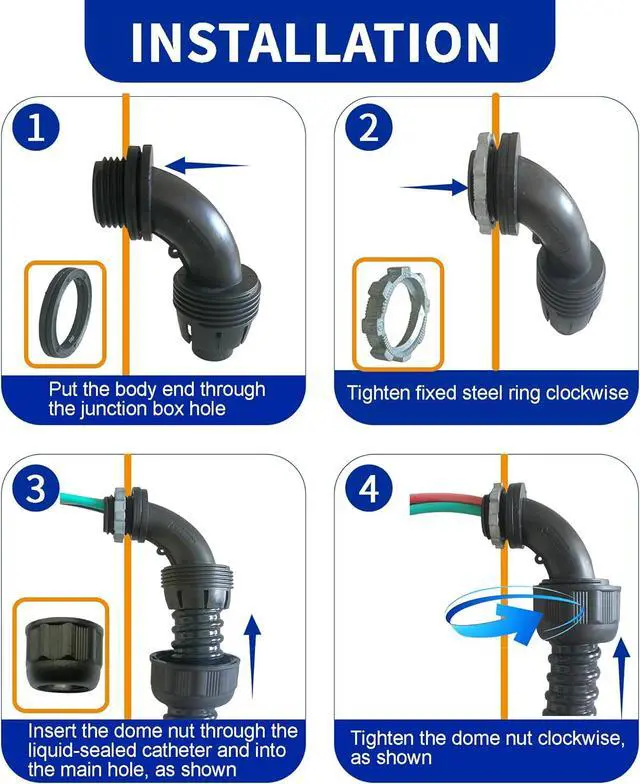 INSTALLATION

1

Put the body end through the junction box hole

2

Tighten fixed steel ring clockwise

3

Insert the dome nut through the liquid-sealed catheter and into the main hole, as shown

4

Tighten the dome nut clockwise, as shown