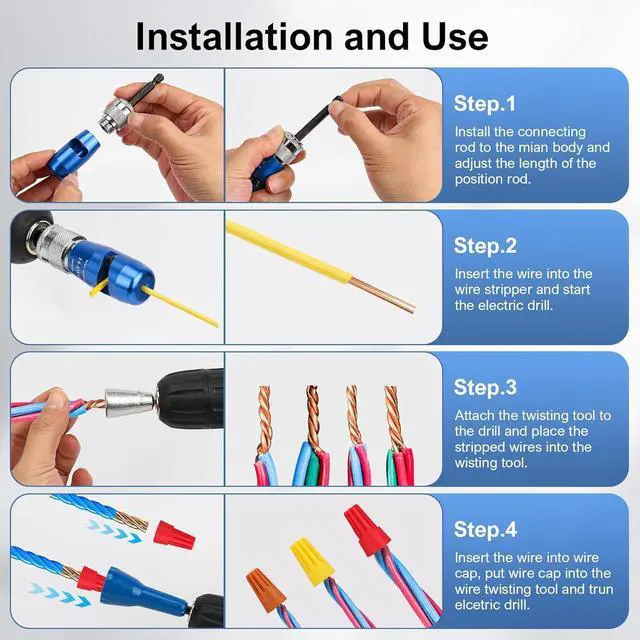 Installation and Use

Step.1
Install the connecting rod to the mian body and adjust the length of the position rod.

Step.2
Insert the wire into the wire stripper and start the electric drill.

Step.3
Attach the twisting tool to the drill and place the stripped wires into the wisting tool.

Step.4
Insert the wire into wire cap, put wire cap into the wire twisting tool and trun elcetric drill.