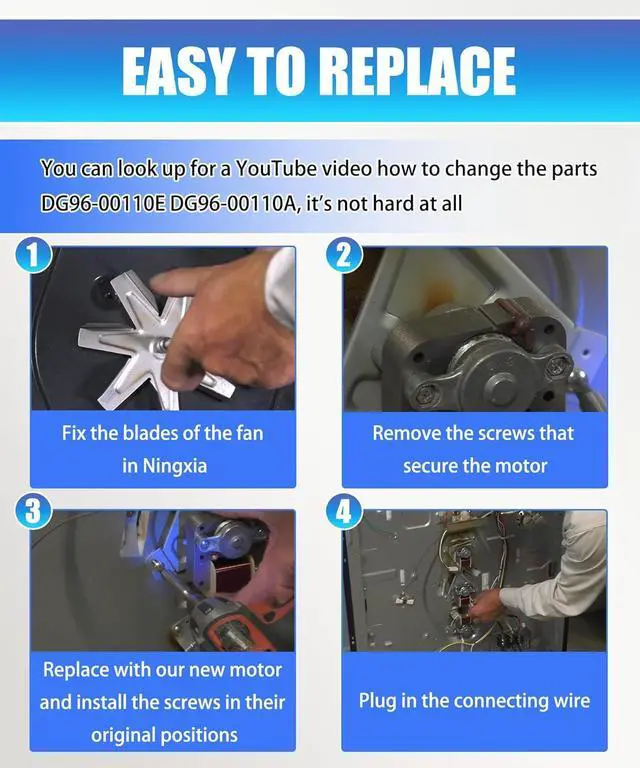 EASY TO REPLACE

You can look up for a YouTube video how to change the parts DG96-00110E DG96-00110A, it's not hard at all

1
Fix the blades of the fan in Ningxia

2
Remove the screws that secure the motor

3
Replace with our new motor and install the screws in their original positions

4
Plug in the connecting wire