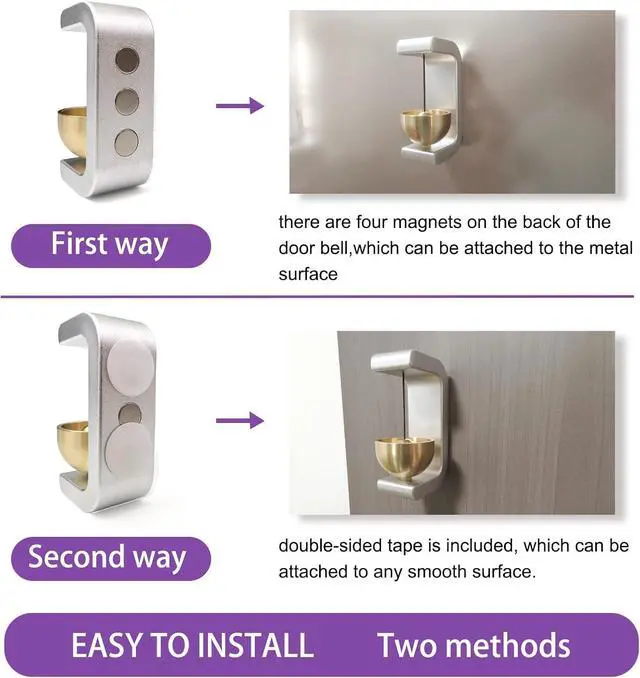 First way

there are four magnets on the back of the door bell,which can be attached to the metal surface

Second way

double-sided tape is included, which can be attached to any smooth surface.

EASY TO INSTALL Two methods