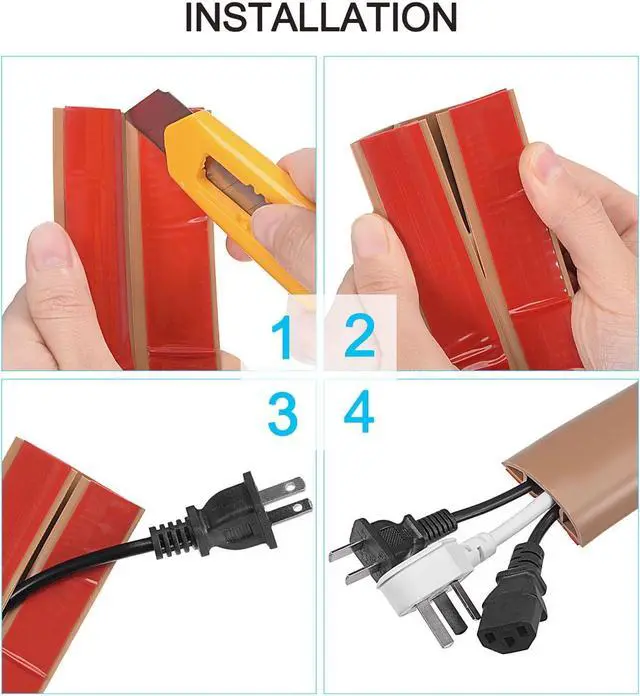 INSTALLATION

1

2

3

4