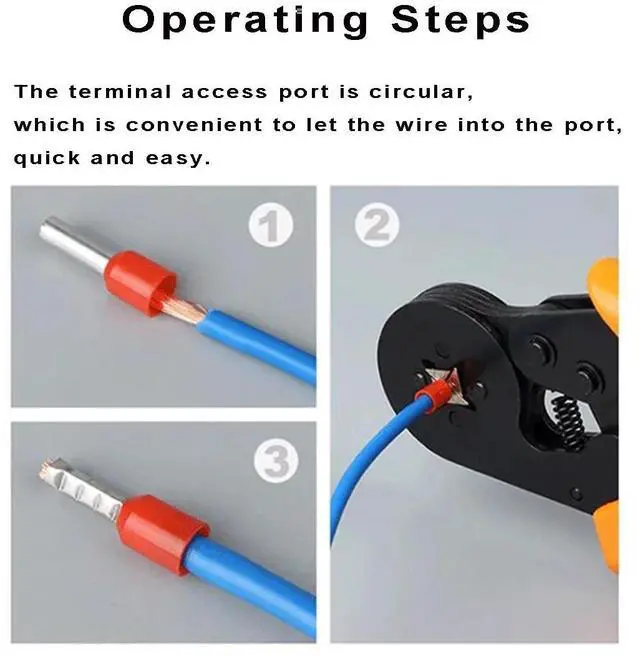 Operating Steps

The terminal access port is circular, which is convenient to let the wire into the port, quick and easy.

1

2

3