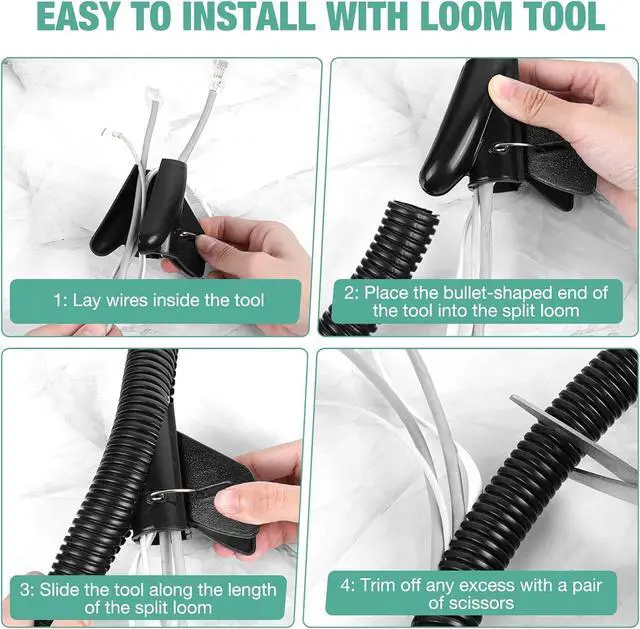 EASY TO INSTALL WITH LOOM TOOL

1: Lay wires inside the tool

2: Place the bullet-shaped end of the tool into the split loom

3: Slide the tool along the length of the split loom

4: Trim off any excess with a pair of scissors