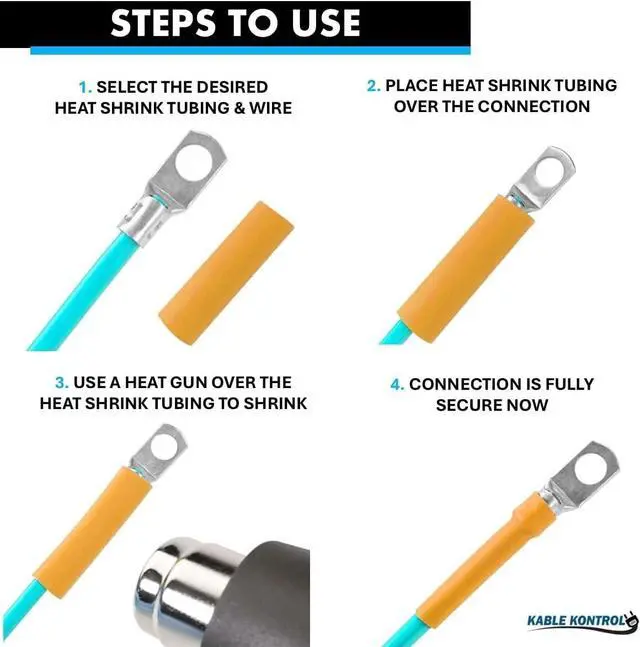 STEPS TO USE

1. SELECT THE DESIRED HEAT SHRINK TUBING & WIRE

2. PLACE HEAT SHRINK TUBING OVER THE CONNECTION

3. USE A HEAT GUN OVER THE HEAT SHRINK TUBING TO SHRINK

4. CONNECTION IS FULLY SECURE NOW

KABLE KONTROL