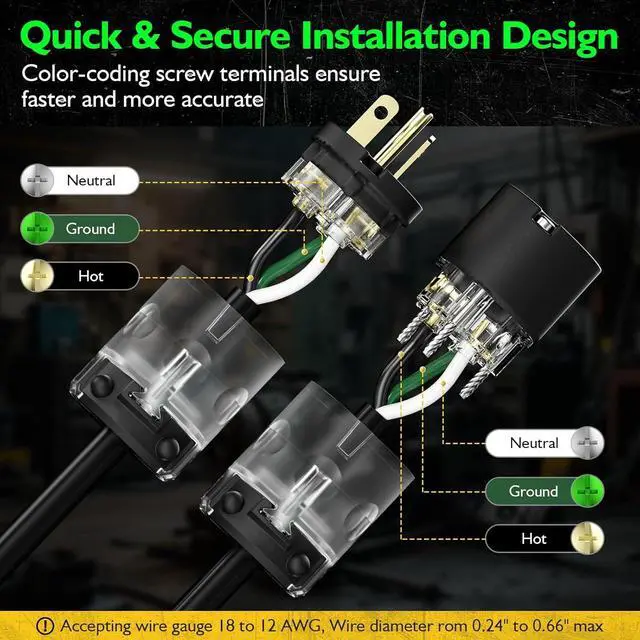 Quick & Secure Installation Design

Color-coding screw terminals ensure faster and more accurate

Neutral

Ground

Hot

Neutral

Ground

Hot

Accepting wire gauge 18 to 12 AWG, Wire diameter rom 0.24" to 0.66" max