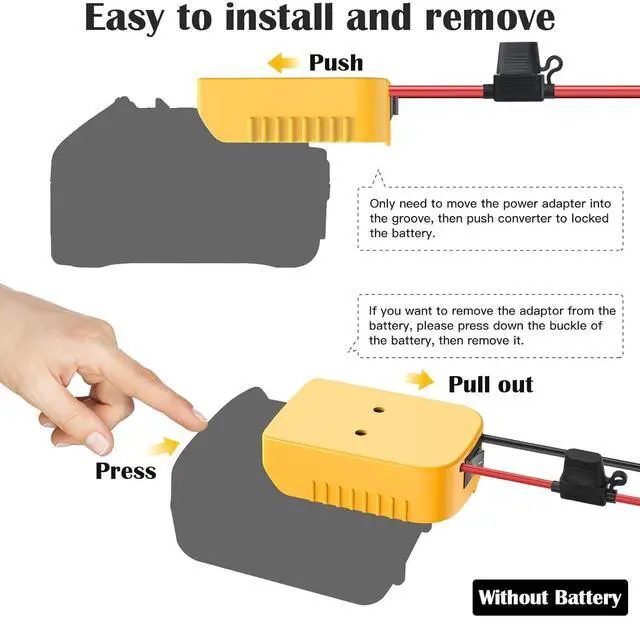 Easy to install and remove

Push

Only need to move the power adapter into the groove, then push converter to locked the battery.

If you want to remove the adaptor from the battery, please press down the buckle of the battery, then remove it.

Pull out

Press

Without Battery