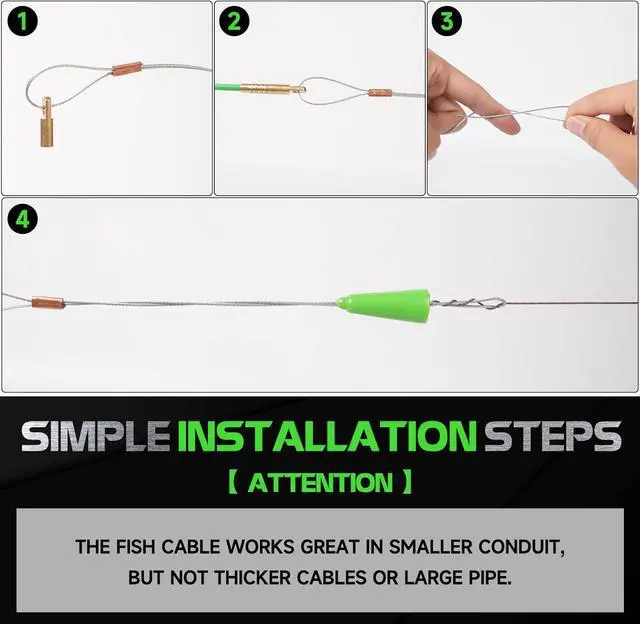 1

2

3

4

SIMPLE INSTALLATION STEPS

【 ATTENTION 】

THE FISH CABLE WORKS GREAT IN SMALLER CONDUIT, BUT NOT THICKER CABLES OR LARGE PIPE.