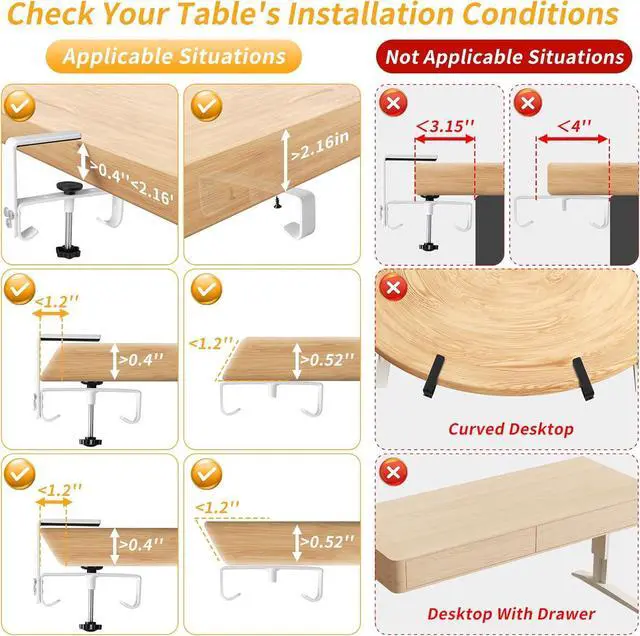 Check Your Table's Installation Conditions

Applicable Situations

>0.4''<2.16'

>2.16in

<1.2''

>0.4''

<1.2''

>0.52''

<1.2''

>0.4''

<1.2''

>0.52''

Not Applicable Situations

<3.15''

<4''

Curved Desktop

Desktop With Drawer