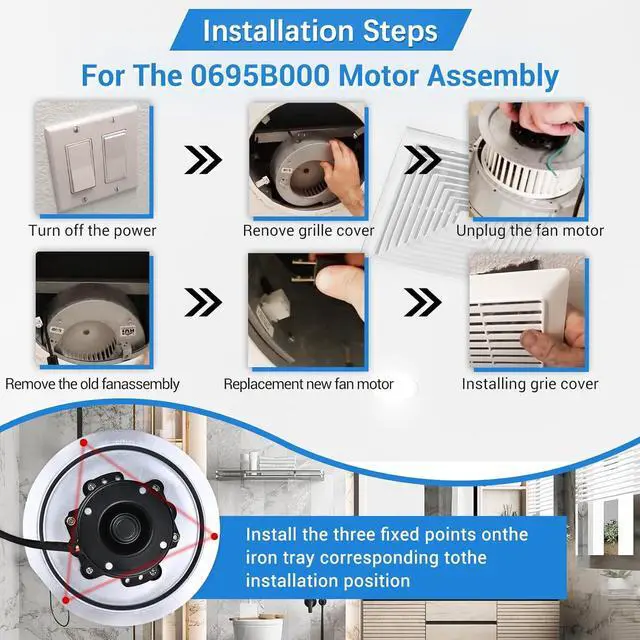 Installation Steps

For The 0695B000 Motor Assembly

Turn off the power

Renove grille cover

Unplug the fan motor

Remove the old fanassembly

Replacement new fan motor

Installing grie cover

Install the three fixed points onthe iron tray corresponding tothe installation position