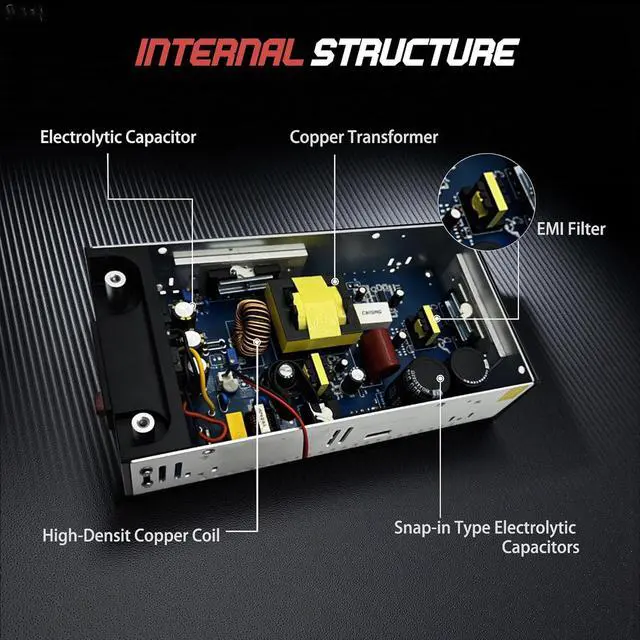 INTERNAL STRUCTURE

Electrolytic Capacitor

Copper Transformer

EMI Filter

High-Densit Copper Coil

Snap-in Type Electrolytic Capacitors