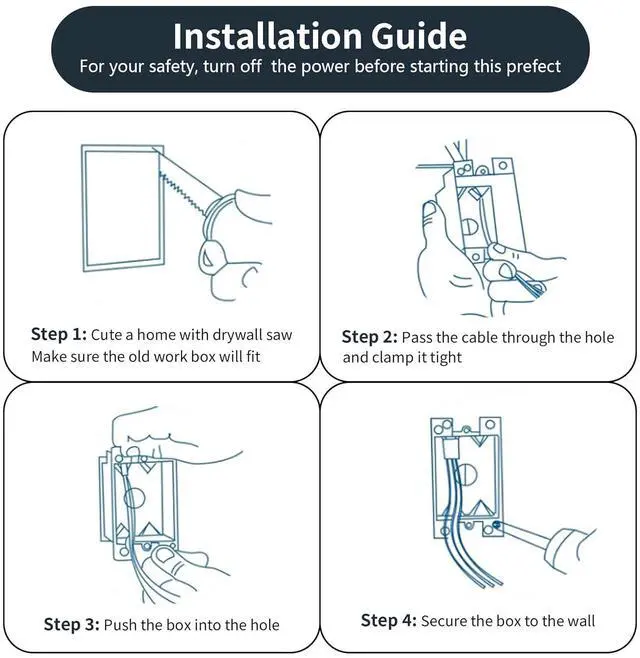 Installation Guide
For your safety, turn off the power before starting this prefect

Step 1: Cute a home with drywall saw Make sure the old work box will fit

Step 2: Pass the cable through the hole and clamp it tight

Step 3: Push the box into the hole

Step 4: Secure the box to the wall