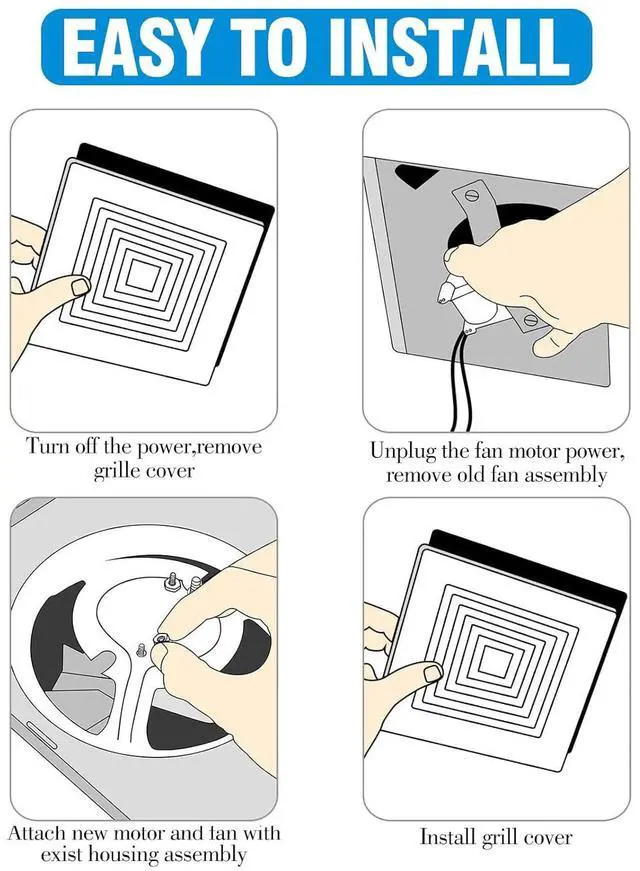 EASY TO INSTALL

Turn off the power,remove grille cover

Unplug the fan motor power, remove old fan assembly

Attach new motor and fan with exist housing assembly

Install grill cover