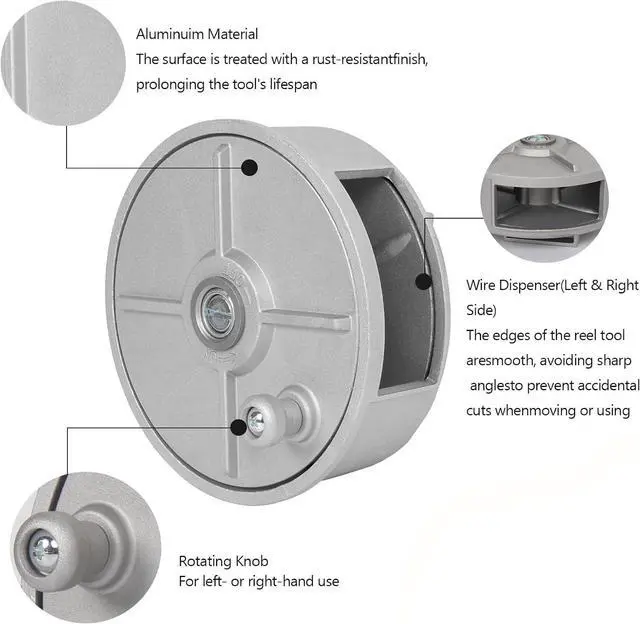 Aluminuim Material
The surface is treated with a rust-resistantfinish, prolonging the tool's lifespan

Wire Dispenser(Left & Right Side)
The edges of the reel tool aresmooth, avoiding sharp anglesto prevent accidental cuts whenmoving or using

Rotating Knob
For left- or right-hand use